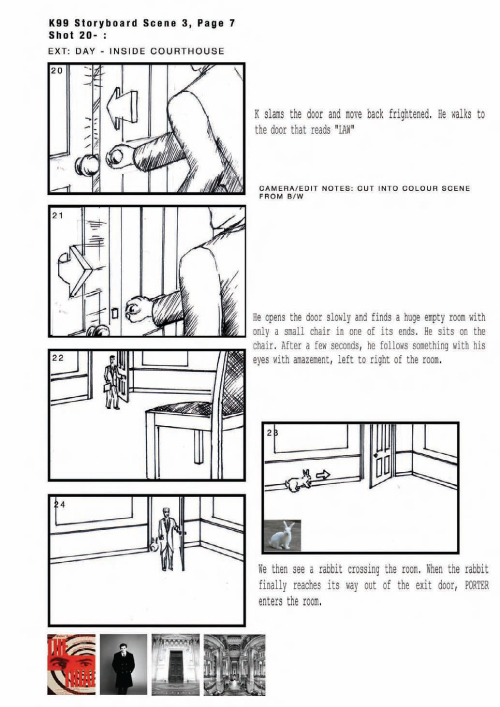 K99 Storyboard Scene 3, Page 7
Shot 20- :

EXT: DAY - INSIDE COURTHOUSE

20

K slams the door and move back frightened. He walks to the door that reads "LAW"

CAMERA/EDIT NOTES: CUT INTO COLOUR SCENE FROM B/W

21

He opens the door slowly and finds a huge empty room with only a small chair in one of its ends. He sits on the chair. After a few seconds, he follows something with his eyes with amazement, left to right of the room.

22

23

24

We then see a rabbit crossing the room. When the rabbit finally reaches its way out of the exit door, PORTER enters the room.

THE TRIAL